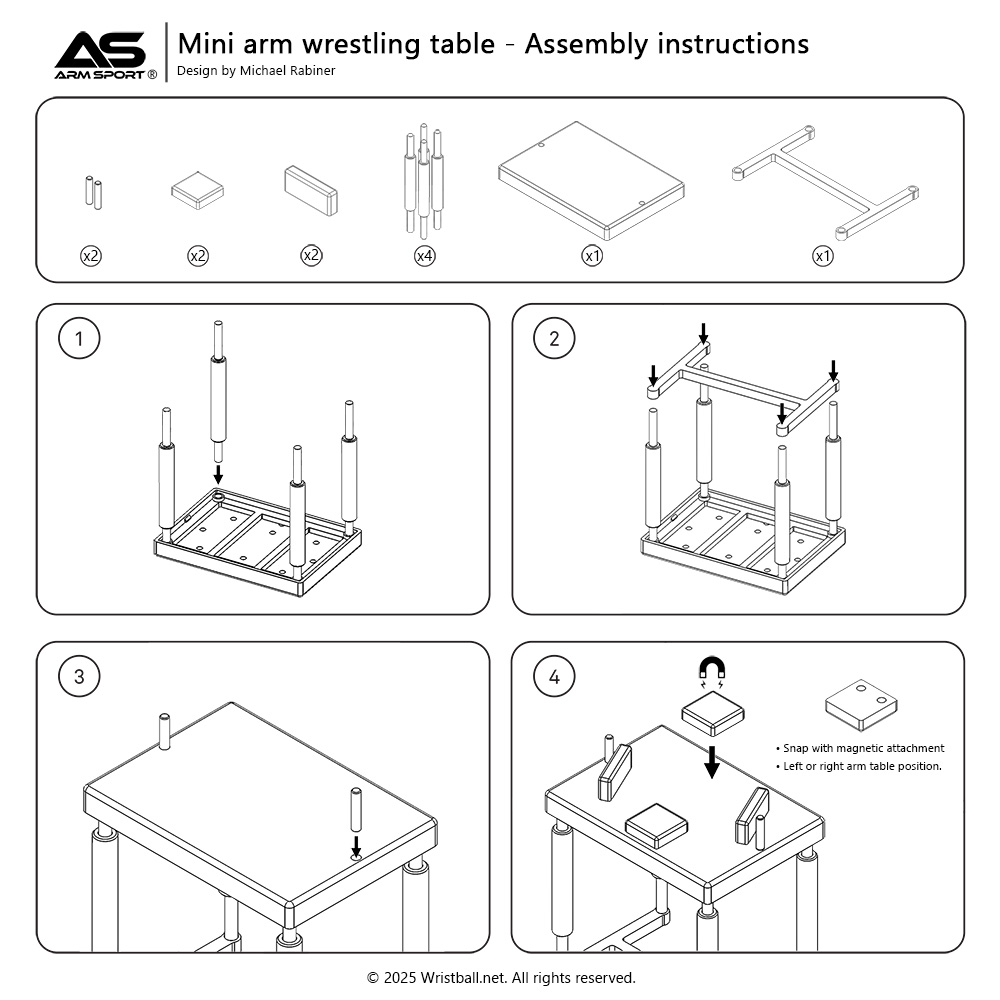 AS
ARM SPORT ®

Mini arm wrestling table - Assembly instructions
Design by Michael Rabiner

x2 x2 x2 x4 x1 x1

1

2

3

4

• Snap with magnetic attachment
• Left or right arm table position.

© 2025 Wristball.net. All rights reserved.